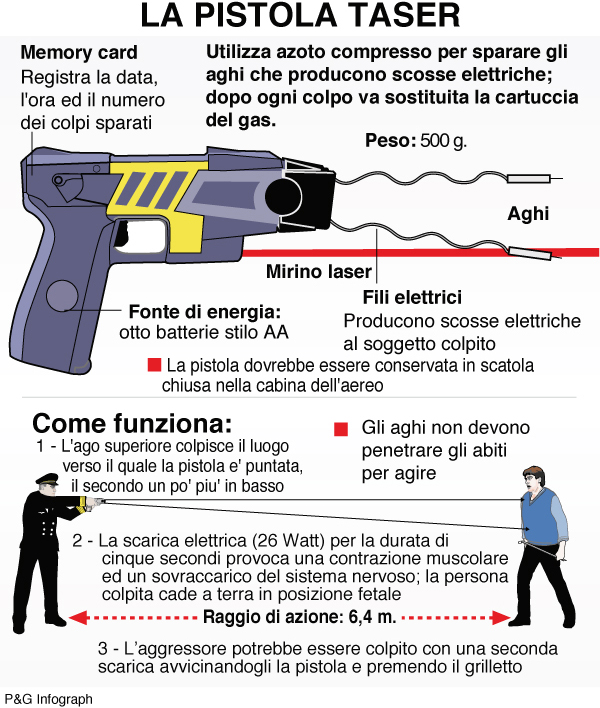 LA PISTOLA TASER

Memory card
Registra la data, l'ora ed il numero dei colpi sparati

Utilizza azoto compresso per sparare gli aghi che producono scosse elettriche; dopo ogni colpo va sostituita la cartuccia del gas.

Peso: 500 g.

Aghi

Mirino laser

Fili elettrici
Producono scosse elettriche al soggetto colpito

Fonte di energia:
otto batterie stilo AA

La pistola dovrebbe essere conservata in scatola chiusa nella cabina dell'aereo

Come funziona:
1 - L'ago superiore colpisce il luogo verso il quale la pistola e' puntata, il secondo un po' piu' in basso

Gli aghi non devono penetrare gli abiti per agire

2 - La scarica elettrica (26 Watt) per la durata di cinque secondi provoca una contrazione muscolare ed un sovraccarico del sistema nervoso; la persona colpita cade a terra in posizione fetale

Raggio di azione: 6,4 m.

3 - L'aggressore potrebbe essere colpito con una seconda scarica avvicinandogli la pistola e premendo il grilletto

P&G Infograph