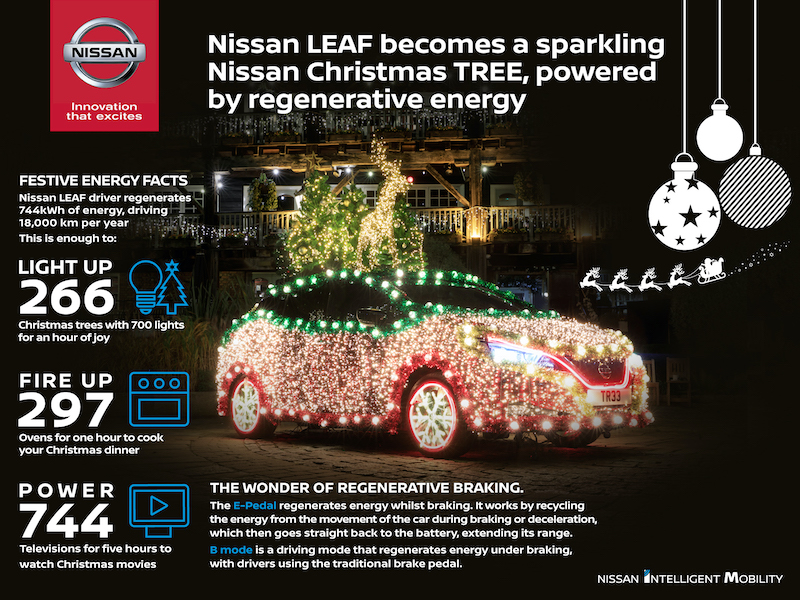 NISSAN
Innovation that excites

Nissan LEAF becomes a sparkling Nissan Christmas TREE, powered by regenerative energy

FESTIVE ENERGY FACTS
Nissan LEAF driver regenerates 744kWh of energy, driving 18,000 km per year
This is enough to:

LIGHT UP
266
Christmas trees with 700 lights for an hour of joy

FIRE UP
297
Ovens for one hour to cook your Christmas dinner

POWER
744
Televisions for five hours to watch Christmas movies

TR33

THE WONDER OF REGENERATIVE BRAKING.
The E-Pedal regenerates energy whilst braking. It works by recycling the energy from the movement of the car during braking or deceleration, which then goes straight back to the battery, extending its range.
B mode is a driving mode that regenerates energy under braking, with drivers using the traditional brake pedal.

NISSAN INTELLIGENT MOBILITY