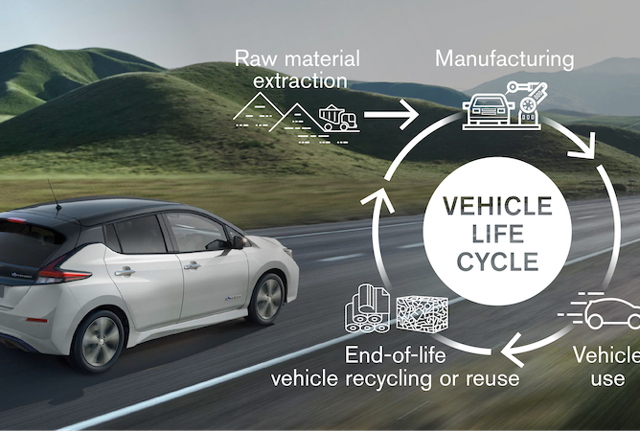 Raw material extraction

Manufacturing

VEHICLE LIFE CYCLE

Vehicle use

End-of-life vehicle recycling or reuse