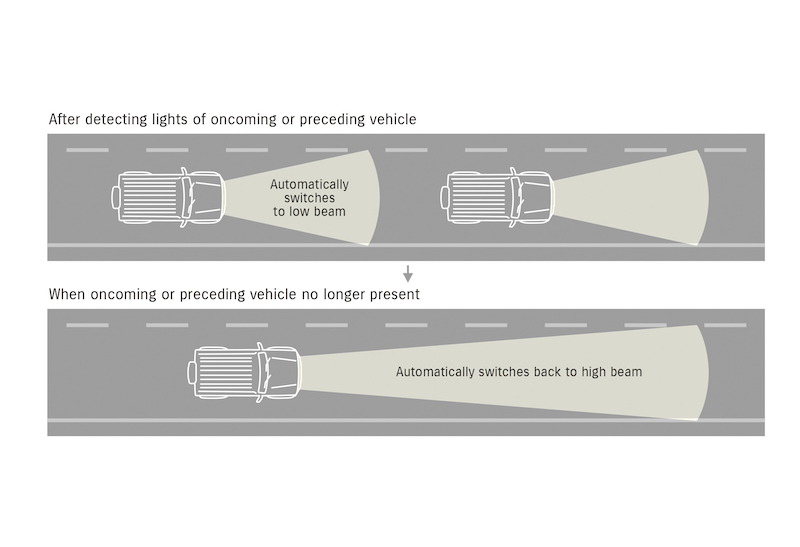 After detecting lights of oncoming or preceding vehicle

Automatically switches to low beam

When oncoming or preceding vehicle no longer present

Automatically switches back to high beam